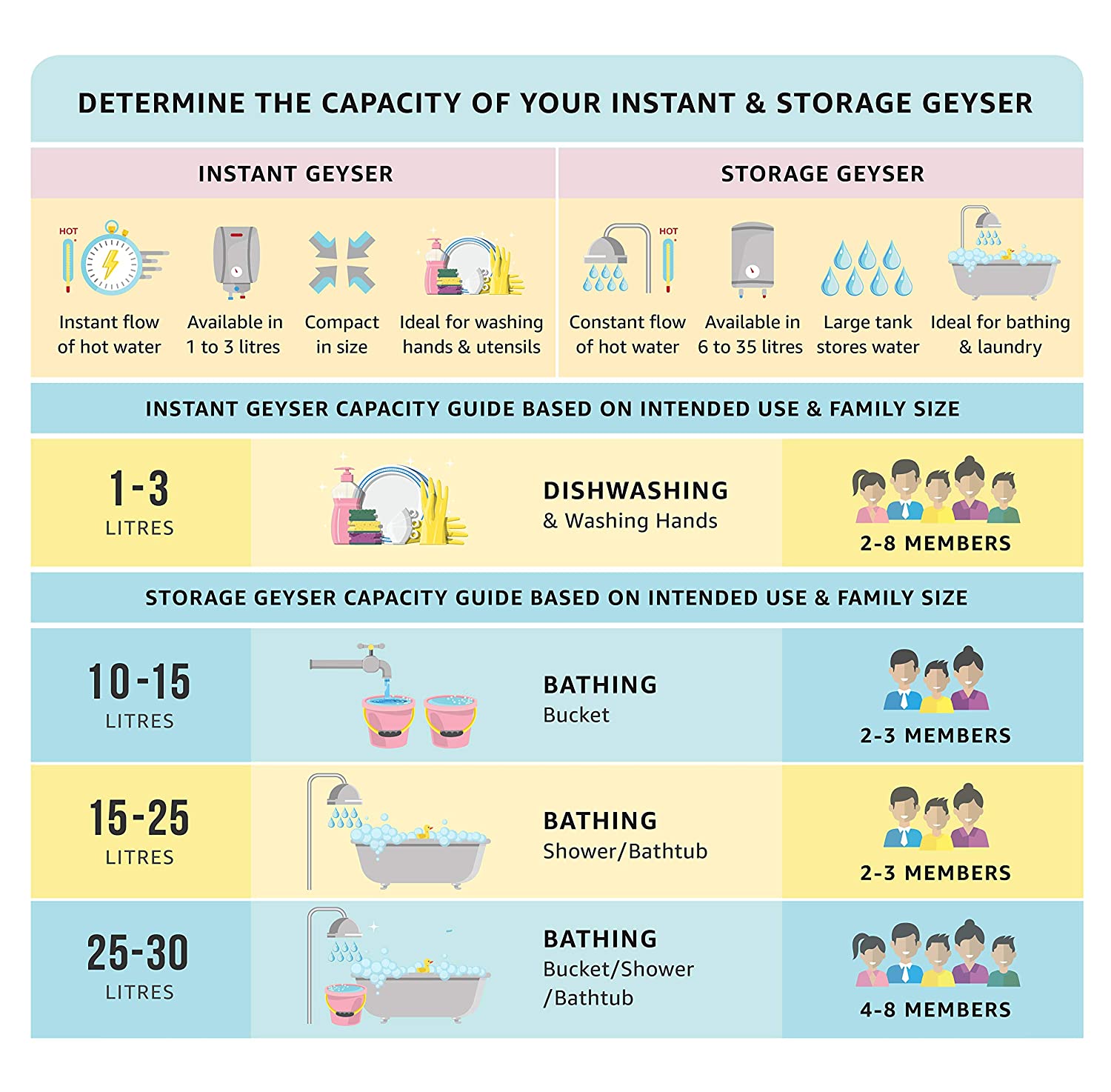 DETERMINE THE CAPACITY OF YOUR INSTANT & STORAGE GEYSER

INSTANT GEYSER

HOT

Instant flow of hot water

Available in 1 to 3 litres

Compact in size

Ideal for washing hands & utensils

STORAGE GEYSER

HOT

Constant flow of hot water

Available in 6 to 35 litres

Large tank stores water

Ideal for bathing & laundry

INSTANT GEYSER CAPACITY GUIDE BASED ON INTENDED USE & FAMILY SIZE

1-3
LITRES

DISHWASHING
& Washing Hands

2-8 MEMBERS

STORAGE GEYSER CAPACITY GUIDE BASED ON INTENDED USE & FAMILY SIZE

10-15
LITRES

BATHING
Bucket

2-3 MEMBERS

15-25
LITRES

BATHING
Shower/Bathtub

2-3 MEMBERS

25-30
LITRES

BATHING
Bucket/Shower
/Bathtub

4-8 MEMBERS